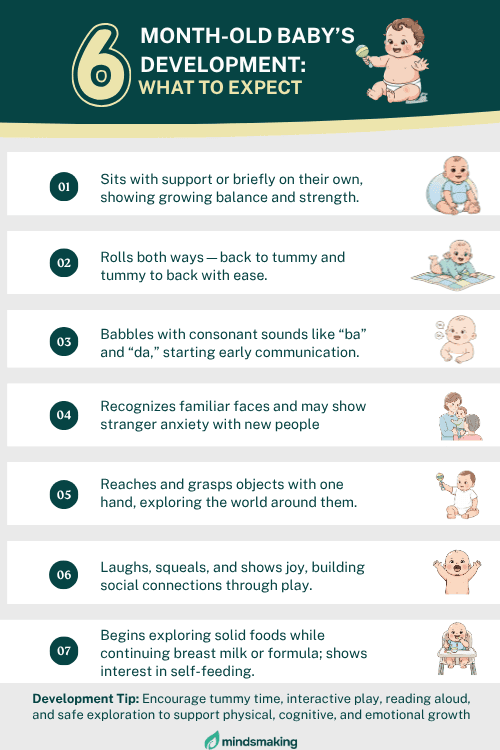 6 MONTH-OLD BABY'S DEVELOPMENT: WHAT TO EXPECT

01 Sits with support or briefly on their own, showing growing balance and strength.

02 Rolls both ways — back to tummy and tummy to back with ease.

03 Babbles with consonant sounds like "ba" and "da," starting early communication.

04 Recognizes familiar faces and may show stranger anxiety with new people

05 Reaches and grasps objects with one hand, exploring the world around them.

06 Laughs, squeals, and shows joy, building social connections through play.

07 Begins exploring solid foods while continuing breast milk or formula; shows interest in self-feeding.

Development Tip: Encourage tummy time, interactive play, reading aloud, and safe exploration to support physical, cognitive, and emotional growth

mindsmaking