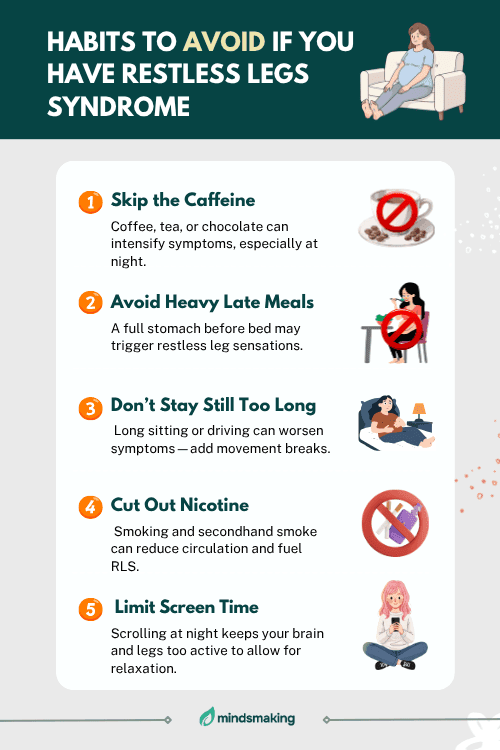 HABITS TO AVOID IF YOU HAVE RESTLESS LEGS SYNDROME

1 Skip the Caffeine

Coffee, tea, or chocolate can intensify symptoms, especially at night.

2 Avoid Heavy Late Meals

A full stomach before bed may trigger restless leg sensations.

3 Don't Stay Still Too Long

Long sitting or driving can worsen symptoms — add movement breaks.

4 Cut Out Nicotine

Smoking and secondhand smoke can reduce circulation and fuel RLS.

5 Limit Screen Time

Scrolling at night keeps your brain and legs too active to allow for relaxation.

mindsmaking