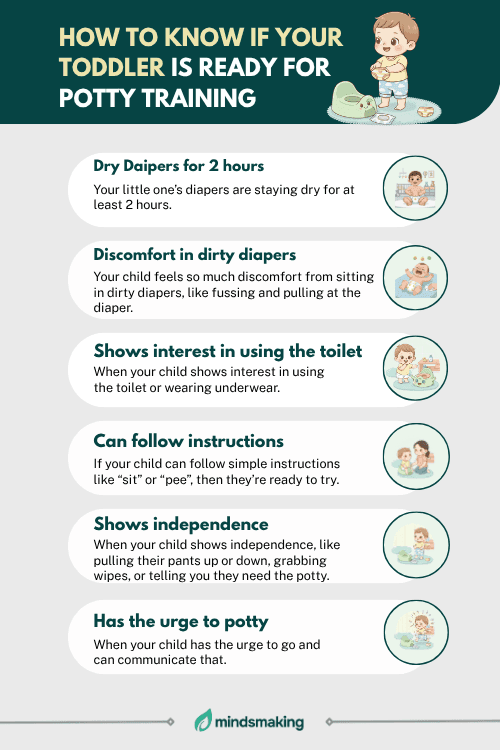 HOW TO KNOW IF YOUR TODDLER IS READY FOR POTTY TRAINING

Dry Daipers for 2 hours
Your little one's diapers are staying dry for at least 2 hours.

Discomfort in dirty diapers
Your child feels so much discomfort from sitting in dirty diapers, like fussing and pulling at the diaper.

Shows interest in using the toilet
When your child shows interest in using the toilet or wearing underwear.

Can follow instructions
If your child can follow simple instructions like "sit" or "pee", then they're ready to try.

Shows independence
When your child shows independence, like pulling their pants up or down, grabbing wipes, or telling you they need the potty.

Has the urge to potty
When your child has the urge to go and can communicate that.

mindsmaking